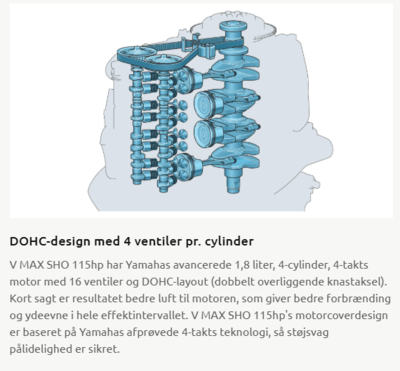 DOHC-design med 4 ventiler pr. cylinder

V MAX SHO 115hp har Yamahas avancerede 1,8 liter, 4-cylinder, 4-takts motor med 16 ventiler og DOHC-layout (dobbelt overliggende knastaksel). Kort sagt er resultatet bedre luft til motoren, som giver bedre forbrænding og ydeevne i hele effektintervallet. V MAX SHO 115hp's motorcoverdesign er baseret på Yamahas afprøvede 4-takts teknologi, så støjsvag pålidelighed er sikret.