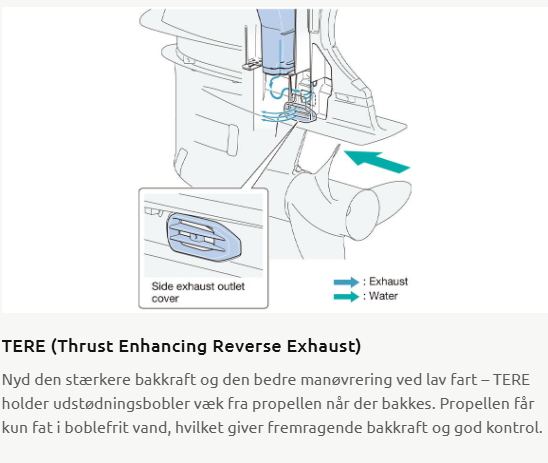 Side exhaust outlet cover

: Exhaust
: Water

TERE (Thrust Enhancing Reverse Exhaust)

Nyd den stærkere bakkraft og den bedre manøvrering ved lav fart – TERE holder udstødningsbobler væk fra propellen når der bakkes. Propellen får kun fat i boblefrit vand, hvilket giver fremragende bakkraft og god kontrol.