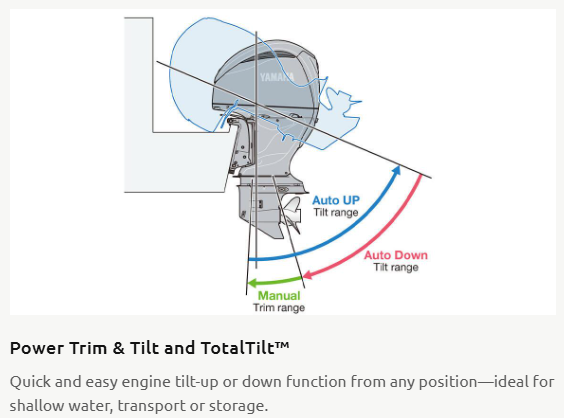 YAMAHA

Auto UP
Tilt range

Auto Down
Tilt range

Manual
Trim range

Power Trim & Tilt and TotalTilt™

Quick and easy engine tilt-up or down function from any position—ideal for shallow water, transport or storage.